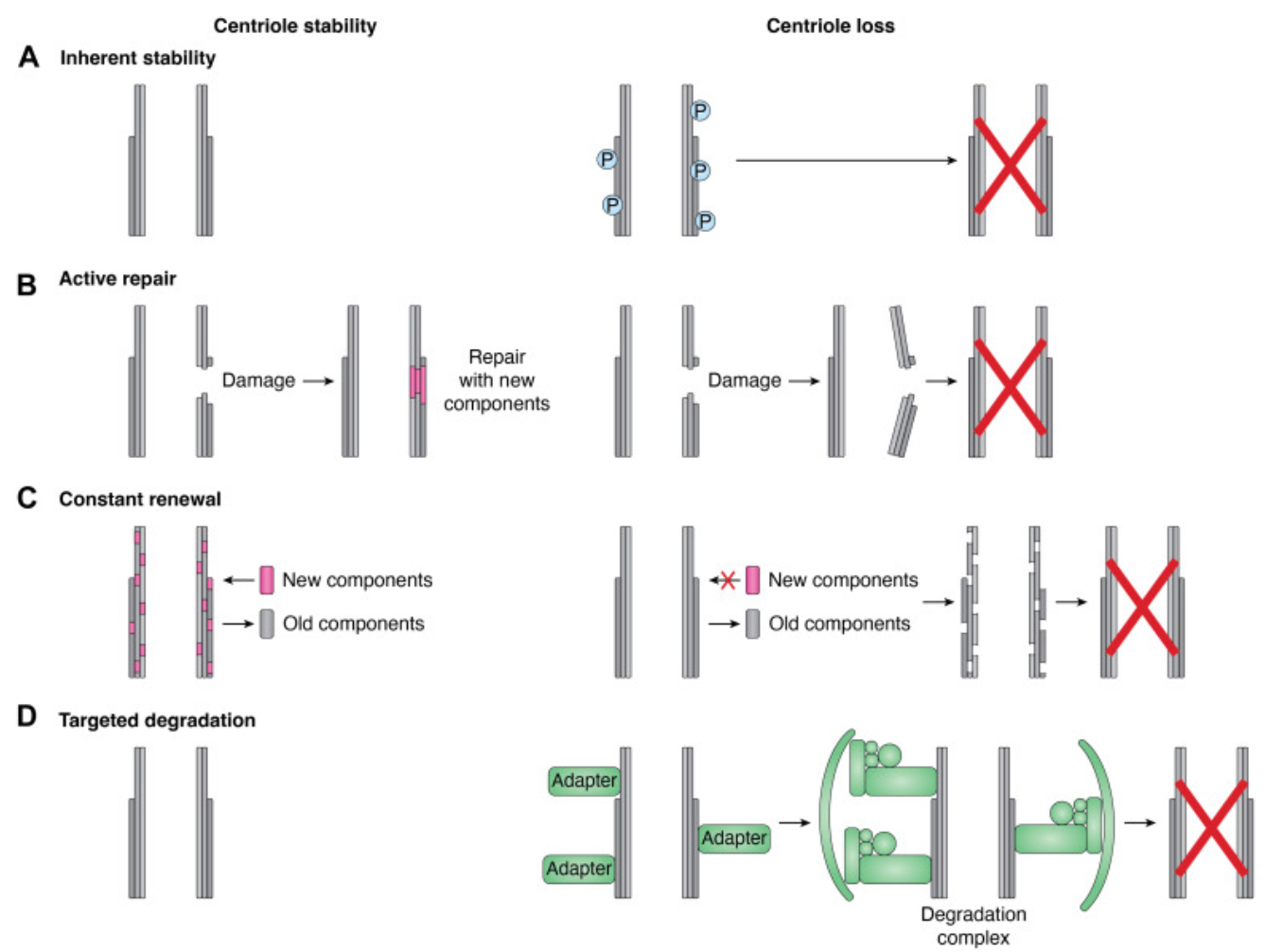 Centriole stability

Centriole loss

A Inherent stability

P

P

P

P

P

B Active repair

Damage

Repair with new components

Damage

C Constant renewal

New components

Old components

New components

Old components

D Targeted degradation

Adapter

Adapter

Adapter

Degradation complex