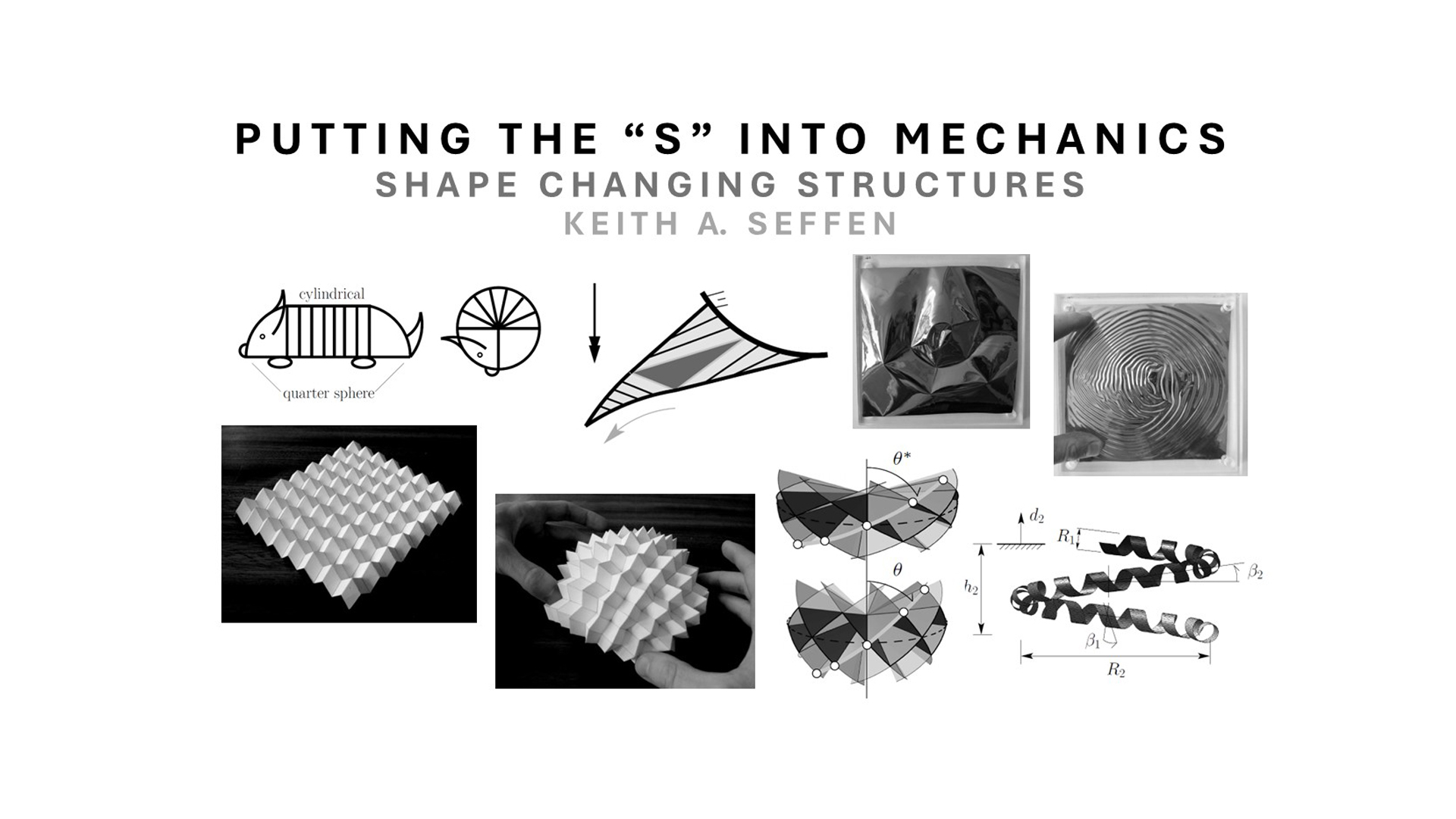 PUTTING THE “S” INTO MECHANICS
SHAPE CHANGING STRUCTURES
KEITH A. SEFFEN

cylindrical
quarter sphere

$\theta^*$
$\theta$

$d_2$
$R_1$
$\beta_2$
$h_2$
$\beta_1$
$R_2$